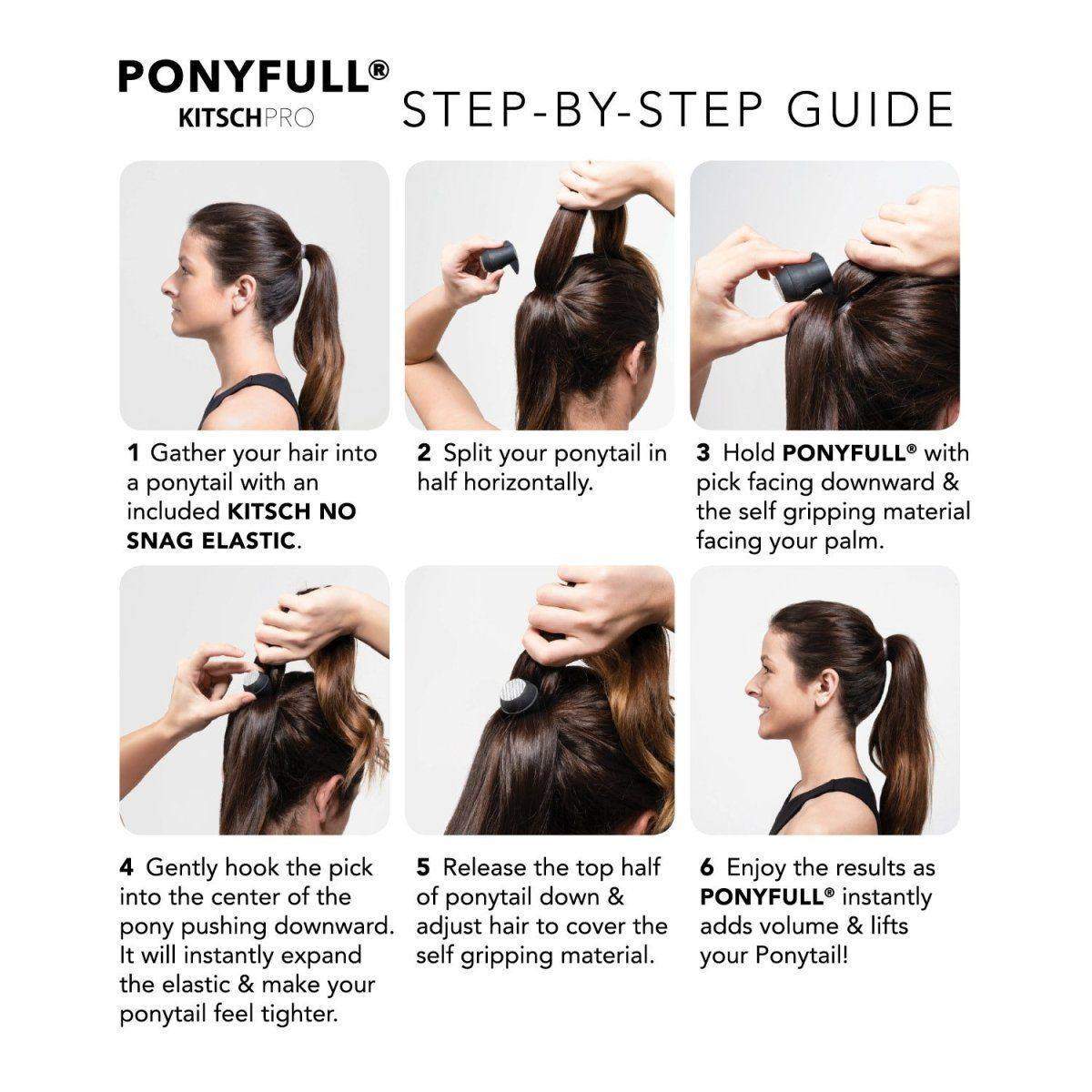 PONYFULL®
KITSCHPRO

STEP-BY-STEP GUIDE

1 Gather your hair into a ponytail with an included KITSCH NO SNAG ELASTIC.

2 Split your ponytail in half horizontally.

3 Hold PONYFULL® with pick facing downward & the self gripping material facing your palm.

4 Gently hook the pick into the center of the pony pushing downward. It will instantly expand the elastic & make your ponytail feel tighter.

5 Release the top half of ponytail down & adjust hair to cover the self gripping material.

6 Enjoy the results as PONYFULL® instantly adds volume & lifts your Ponytail!